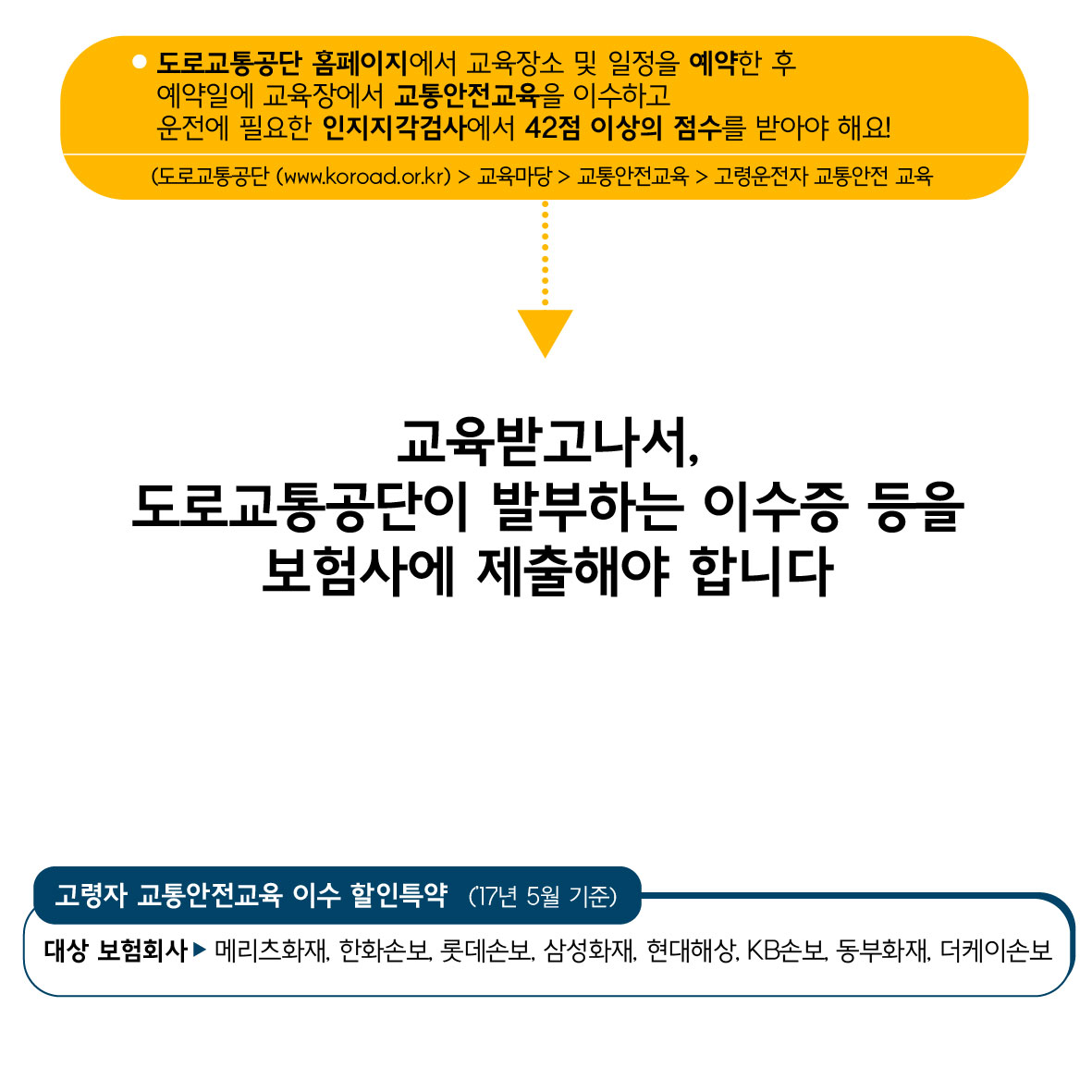 • 도로교통공단 홈페이지에서 교육장소 및 일정을 예약한 후 예약일에 교육장에서 교통안전교육을 이수하고 운전에 필요한 인지지각검사에서 42점 이상의 점수를 받아야 해요!

(도로교통공단 (www.koroad.or.kr) > 교육마당 > 교통안전교육 > 고령운전자 교통안전 교육

교육받고나서,
도로교통공단이 발부하는 이수증 등을
보험사에 제출해야 합니다

고령자 교통안전교육 이수 할인특약 (17년 5월 기준)

대상 보험회사 ▶ 메리츠화재, 한화손보, 롯데손보, 삼성화재, 현대해상, KB손보, 동부화재, 더케이손보